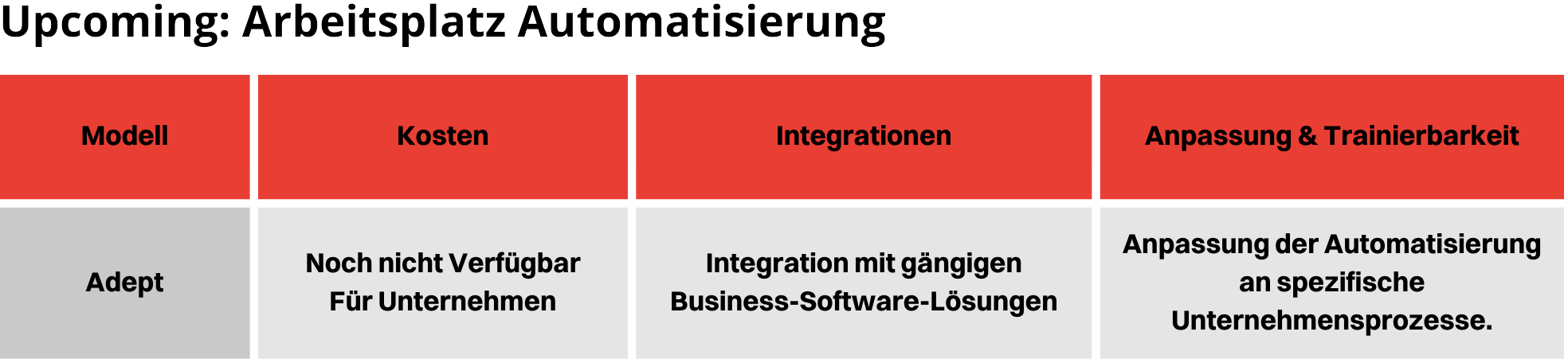 Upcoming: Arbeitsplatz Automatisierung

| Modell | Kosten | Integrationen | Anpassung & Trainierbarkeit |
|---|---|---|---|
| Adept | Noch nicht Verfügbar Für Unternehmen | Integration mit gängigen Business-Software-Lösungen | Anpassung der Automatisierung an spezifische Unternehmensprozesse. |