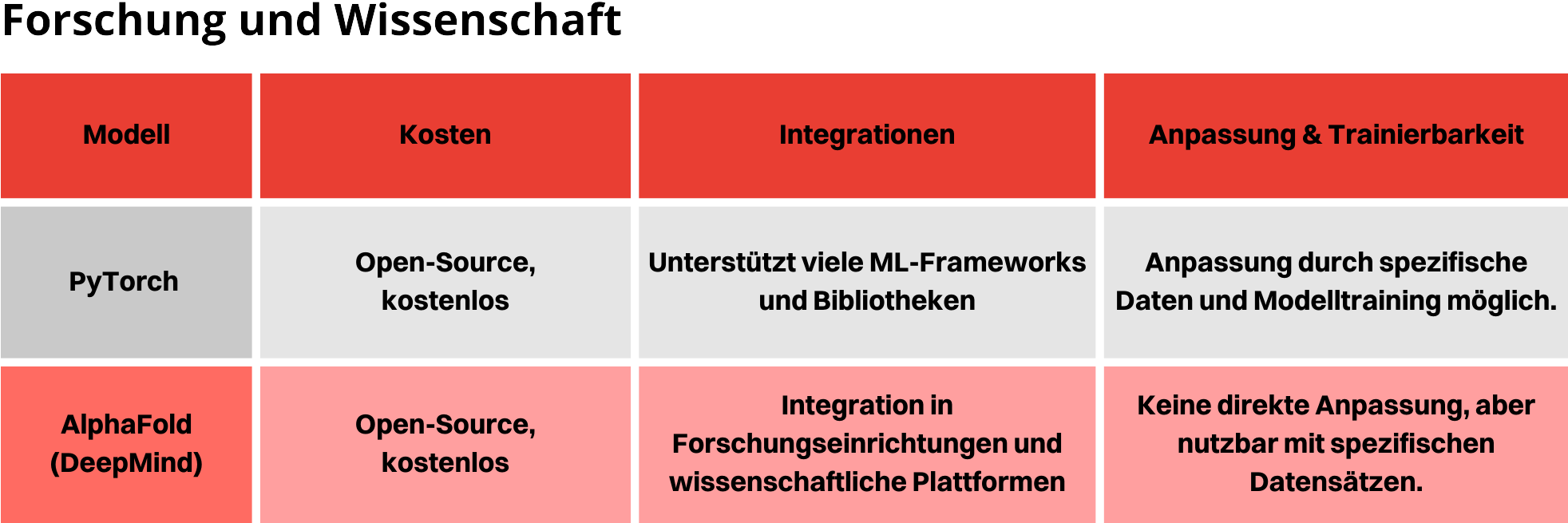 Forschung und Wissenschaft

| Modell | Kosten | Integrationen | Anpassung & Trainierbarkeit |
|---|---|---|---|
| PyTorch | Open-Source, kostenlos | Unterstützt viele ML-Frameworks und Bibliotheken | Anpassung durch spezifische Daten und Modelltraining möglich. |
| AlphaFold (DeepMind) | Open-Source, kostenlos | Integration in Forschungseinrichtungen und wissenschaftliche Plattformen | Keine direkte Anpassung, aber nutzbar mit spezifischen Datensätzen. |