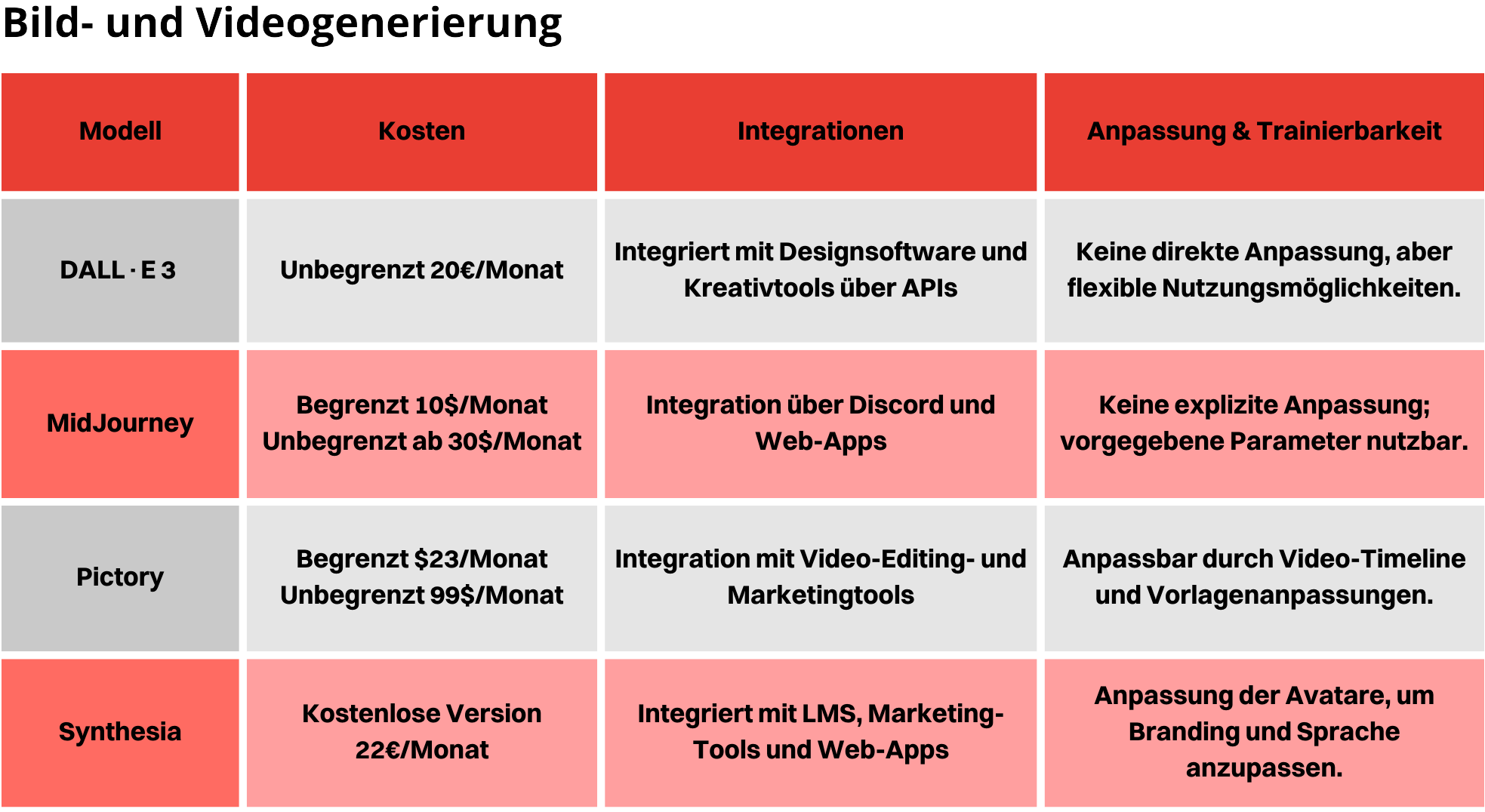 Bild- und Videogenerierung

| Modell | Kosten | Integrationen | Anpassung & Trainierbarkeit |
|---|---|---|---|
| DALL · E 3 | Unbegrenzt 20€/Monat | Integriert mit Designsoftware und Kreativtools über APIs | Keine direkte Anpassung, aber flexible Nutzungsmöglichkeiten. |
| MidJourney | Begrenzt 10$/Monat Unbegrenzt ab 30$/Monat | Integration über Discord und Web-Apps | Keine explizite Anpassung; vorgegebene Parameter nutzbar. |
| Pictory | Begrenzt $23/Monat Unbegrenzt 99$/Monat | Integration mit Video-Editing- und Marketingtools | Anpassbar durch Video-Timeline und Vorlagenanpassungen. |
| Synthesia | Kostenlose Version 22€/Monat | Integriert mit LMS, Marketing-Tools und Web-Apps | Anpassung der Avatare, um Branding und Sprache anzupassen. |